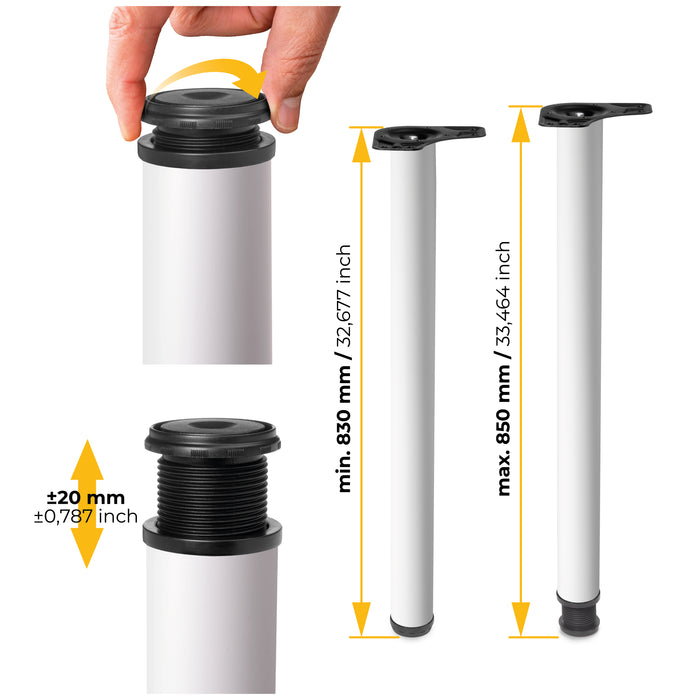 ±20 mm
±0,787 inch

min. 830 mm / 32,677 inch

max. 850 mm / 33,464 inch