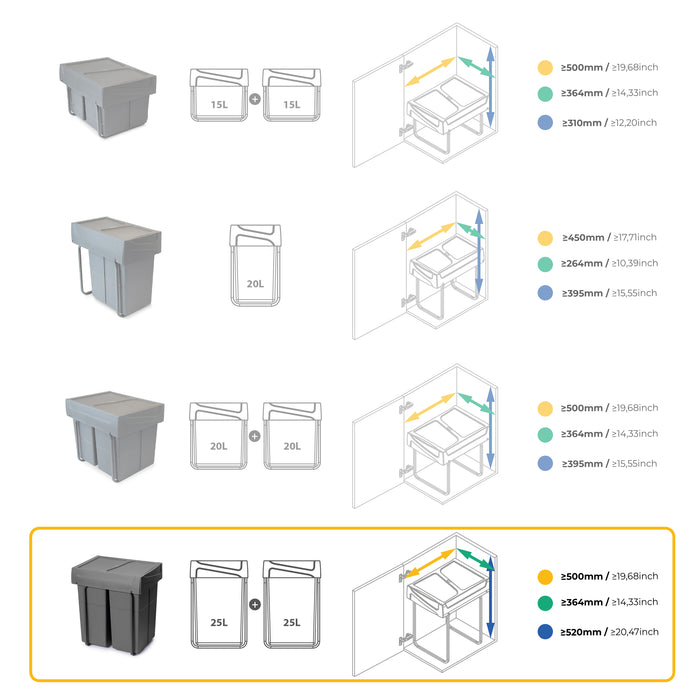 15L + 15L

≥500mm / ≥19,68inch
≥364mm / ≥14,33inch
≥310mm / ≥12,20inch

20L

≥450mm / ≥17,71inch
≥264mm / ≥10,39inch
≥395mm / ≥15,55inch

20L + 20L

≥500mm / ≥19,68inch
≥364mm / ≥14,33inch
≥395mm / ≥15,55inch

25L + 25L

≥500mm / ≥19,68inch
≥364mm / ≥14,33inch
≥520mm / ≥20,47inch