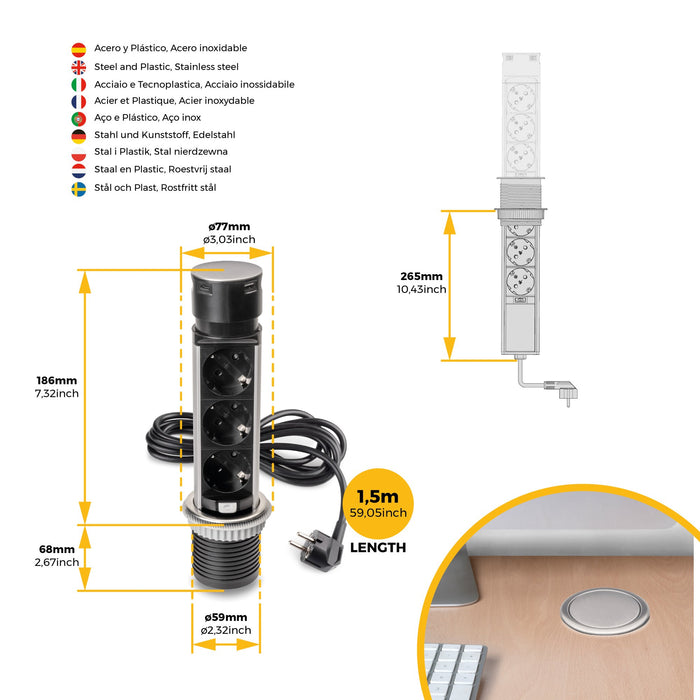 Acero y Plástico, Acero inoxidable
Steel and Plastic, Stainless steel
Acciaio e Tecnoplastica, Acciaio inossidabile
Acier et Plastique, Acier inoxydable
Aço e Plástico, Aço inox
Stahl und Kunststoff, Edelstahl
Stal i Plastik, Stal nierdzewna
Staal en Plastic, Roestvrij staal
Stål och Plast, Rostfritt stål

ø77mm
ø3,03inch

186mm
7,32inch

68mm
2,67inch

ø59mm
ø2,32inch

1,5m
59,05inch
LENGTH

265mm
10,43inch