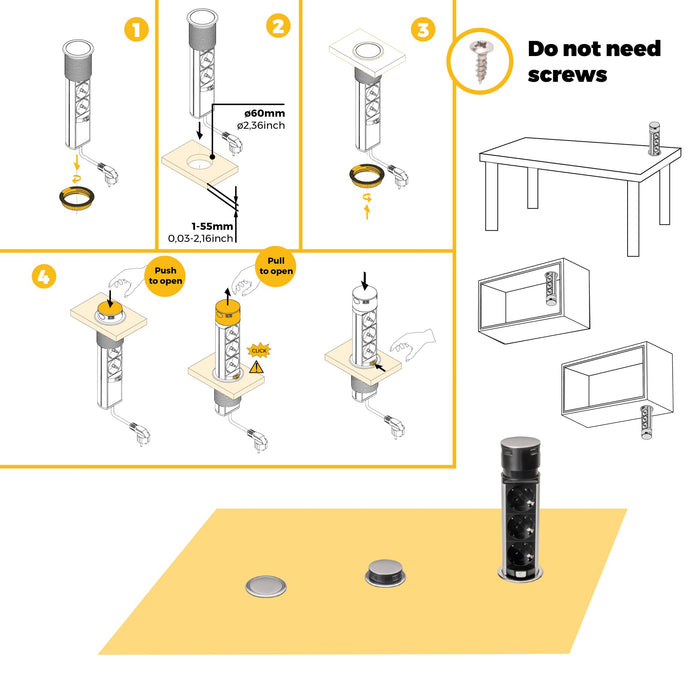 1

2

ø60mm
ø2,36inch

1-55mm
0,03-2,16inch

3

Do not need screws

4

Push to open

Pull to open

CLICK