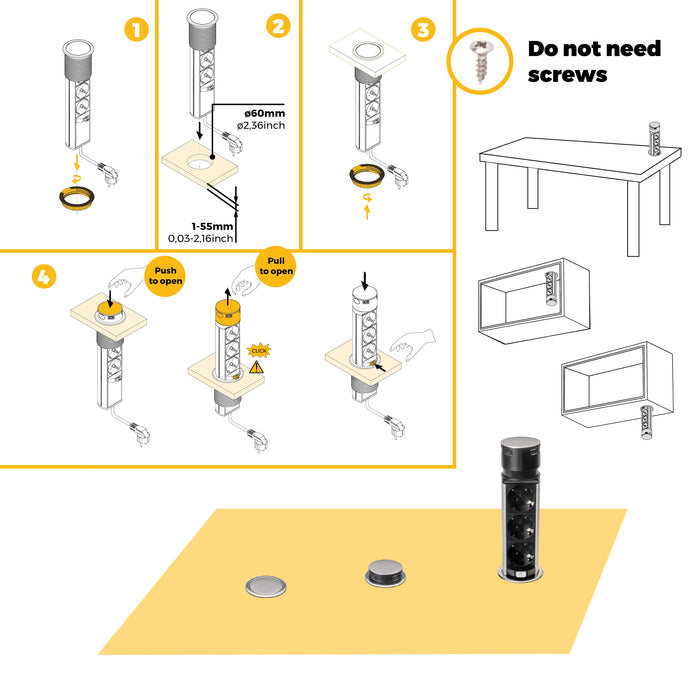 1

2

ø60mm
ø2,36inch

1-55mm
0,03-2,16inch

3

Do not need screws

4

Push to open

Pull to open

CLICK