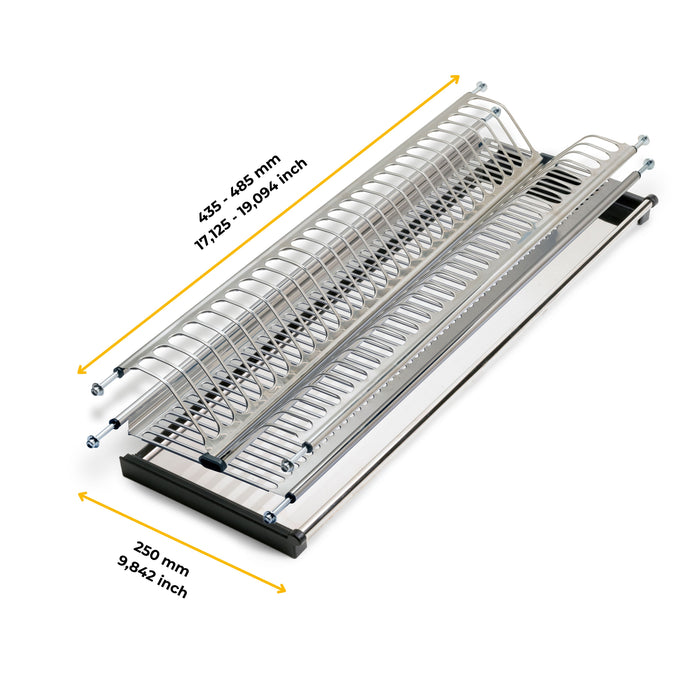 435 - 485 mm
17,125 - 19,094 inch

250 mm
9,842 inch