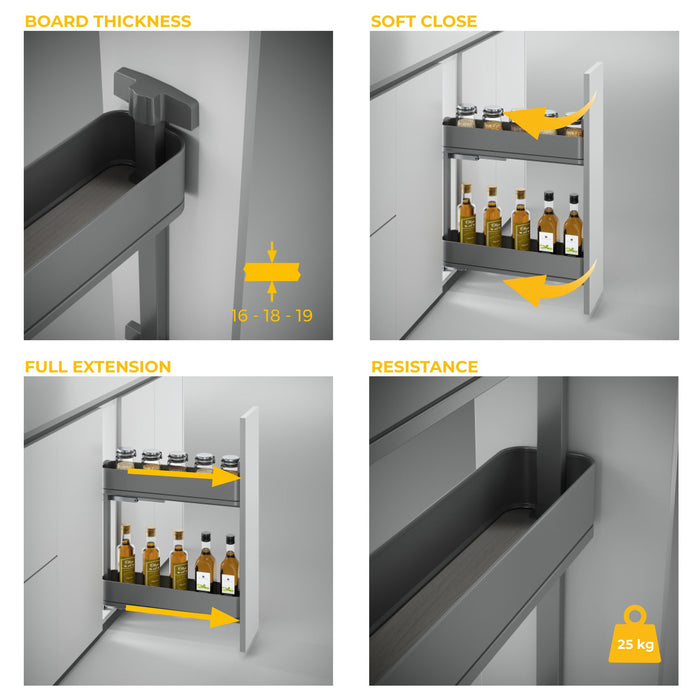 BOARD THICKNESS

16 - 18 - 19

SOFT CLOSE

FULL EXTENSION

RESISTANCE

25 kg