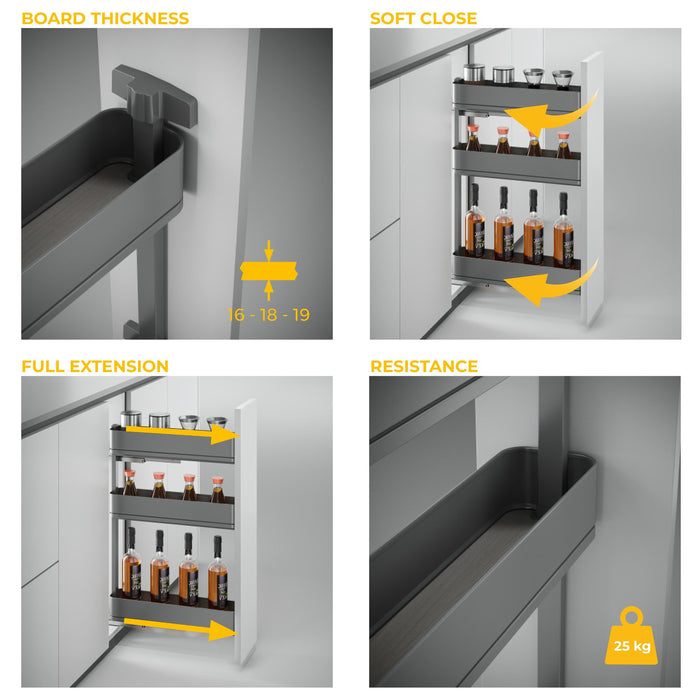 BOARD THICKNESS

16 - 18 - 19

SOFT CLOSE

FULL EXTENSION

RESISTANCE

25 kg