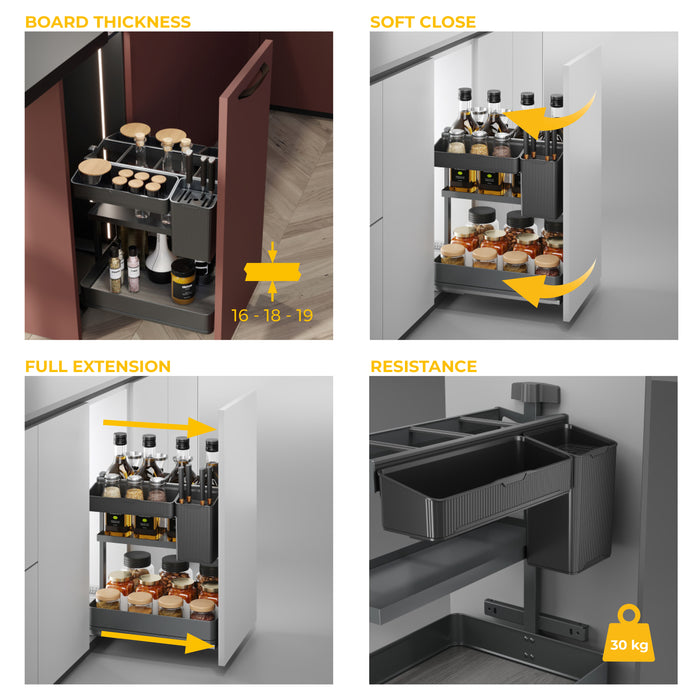 BOARD THICKNESS

16 - 18 - 19

SOFT CLOSE

FULL EXTENSION

RESISTANCE

30 kg