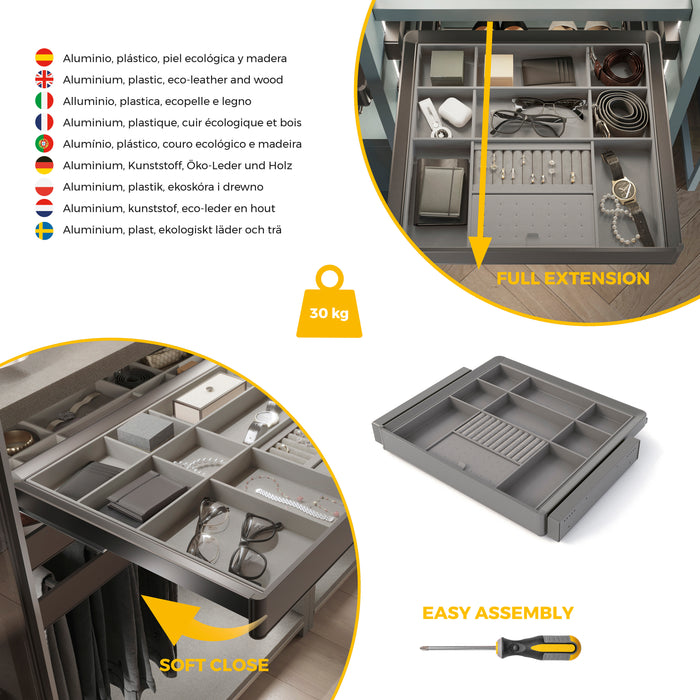 Aluminio, plástico, piel ecológica y madera
Aluminium, plastic, eco-leather and wood
Alluminio, plastica, ecopelle e legno
Aluminium, plastique, cuir écologique et bois
Alumínio, plástico, couro ecológico e madeira
Aluminium, Kunststoff, Öko-Leder und Holz
Aluminium, plastik, ekoskóra i drewno
Aluminium, kunststof, eco-leder en hout
Aluminium, plast, ekologiskt läder och trä

FULL EXTENSION

30 kg

EASY ASSEMBLY

SOFT CLOSE