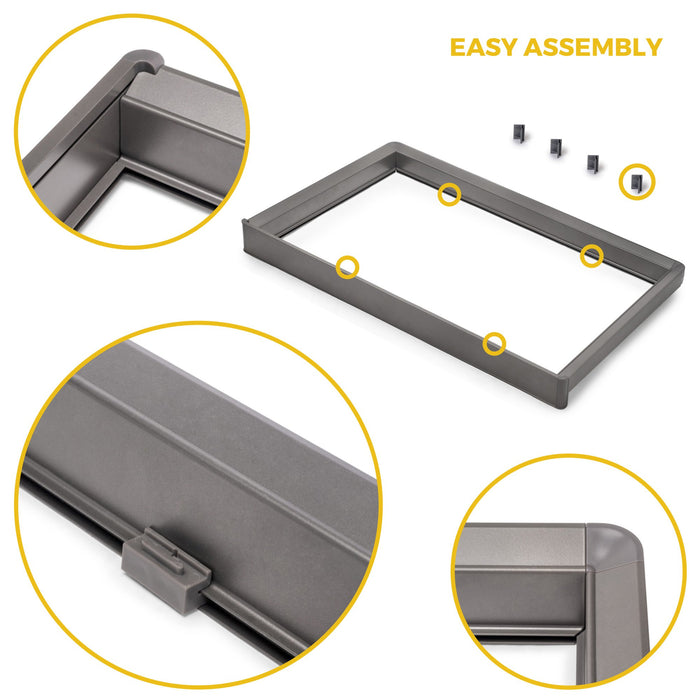 EASY ASSEMBLY