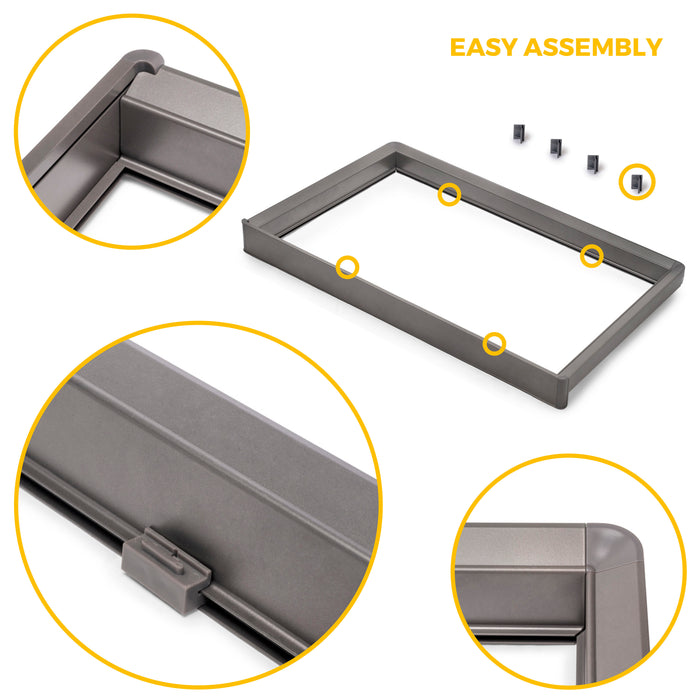 EASY ASSEMBLY