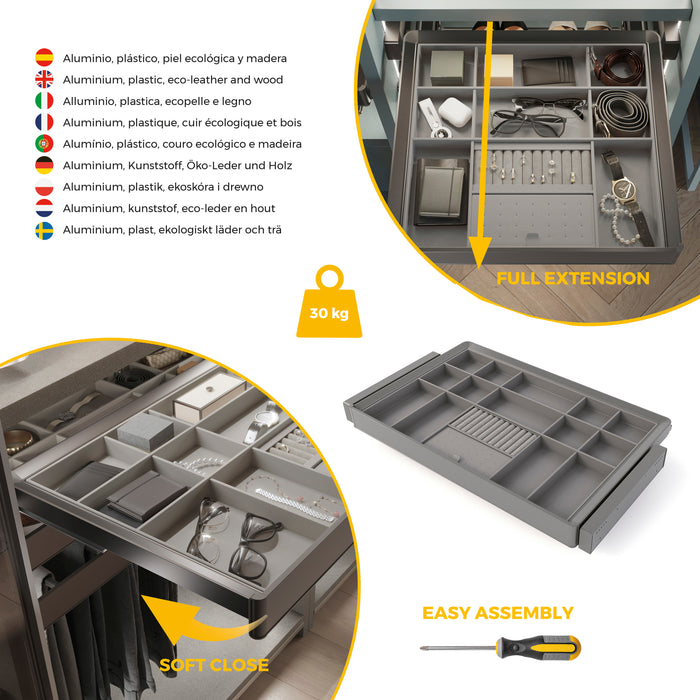 Aluminio, plástico, piel ecológica y madera
Aluminium, plastic, eco-leather and wood
Alluminio, plastica, ecopelle e legno
Aluminium, plastique, cuir écologique et bois
Alumínio, plástico, couro ecológico e madeira
Aluminium, Kunststoff, Öko-Leder und Holz
Aluminium, plastik, ekoskóra i drewno
Aluminium, kunststof, eco-leder en hout
Aluminium, plast, ekologiskt läder och trä

FULL EXTENSION

30 kg

EASY ASSEMBLY

SOFT CLOSE