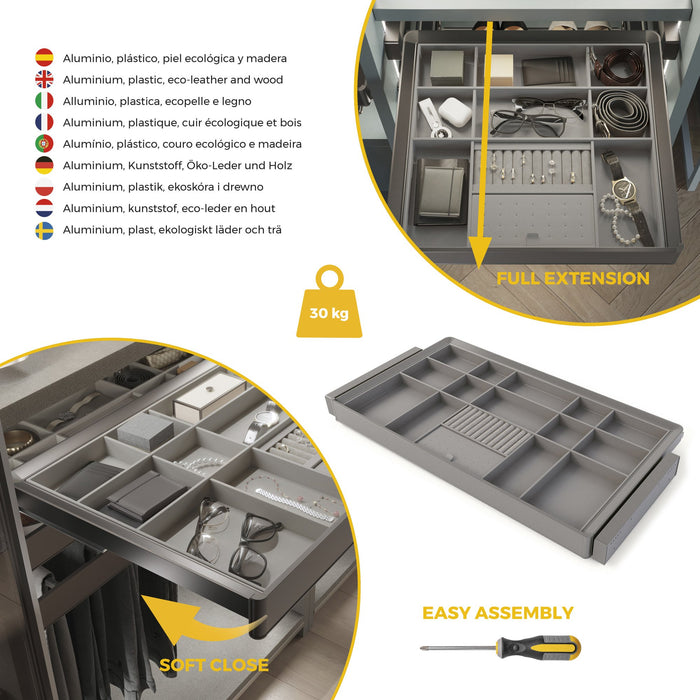 Aluminio, plástico, piel ecológica y madera
Aluminium, plastic, eco-leather and wood
Alluminio, plastica, ecopelle e legno
Aluminium, plastique, cuir écologique et bois
Alumínio, plástico, couro ecológico e madeira
Aluminium, Kunststoff, Öko-Leder und Holz
Aluminium, plastik, ekoskóra i drewno
Aluminium, kunststof, eco-leder en hout
Aluminium, plast, ekologiskt läder och trä

FULL EXTENSION

30 kg

EASY ASSEMBLY

SOFT CLOSE