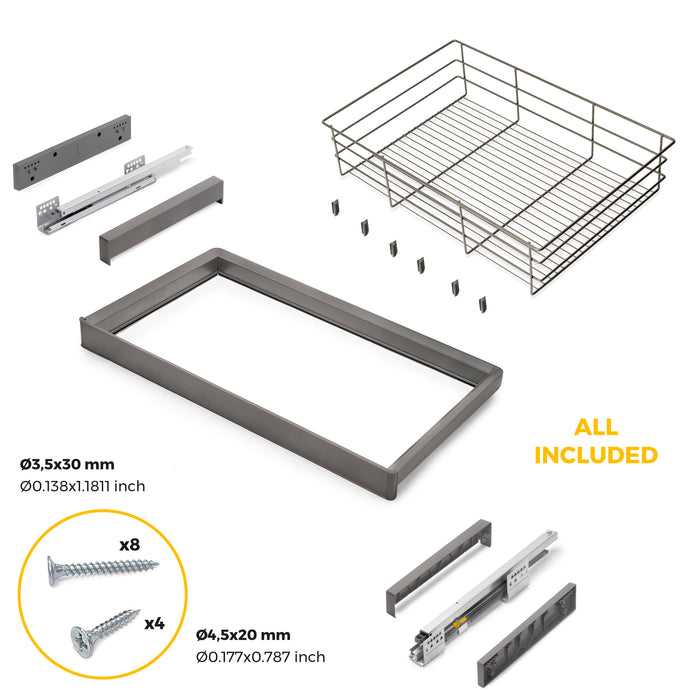 ALL INCLUDED

Ø3,5x30 mm
Ø0.138x1.1811 inch

x8

x4

Ø4,5x20 mm
Ø0.177x0.787 inch