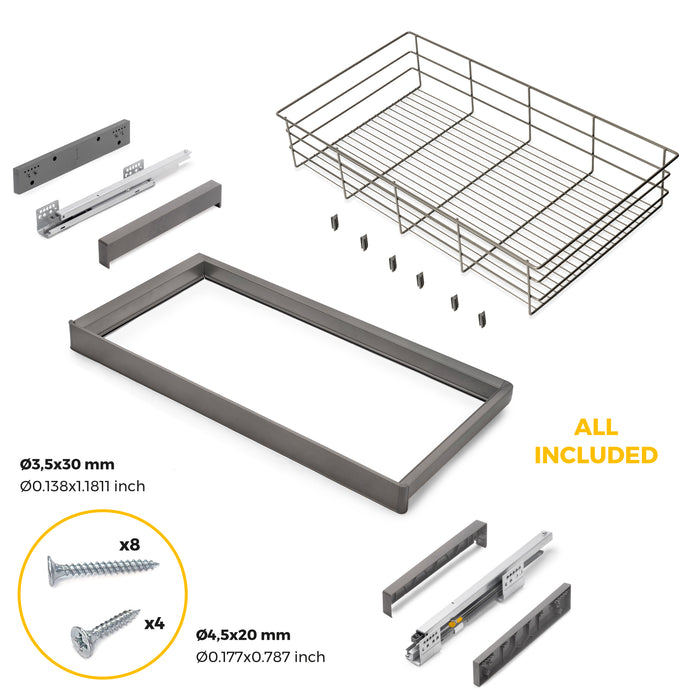 ALL INCLUDED

Ø3,5x30 mm
Ø0.138x1.1811 inch

x8

x4

Ø4,5x20 mm
Ø0.177x0.787 inch