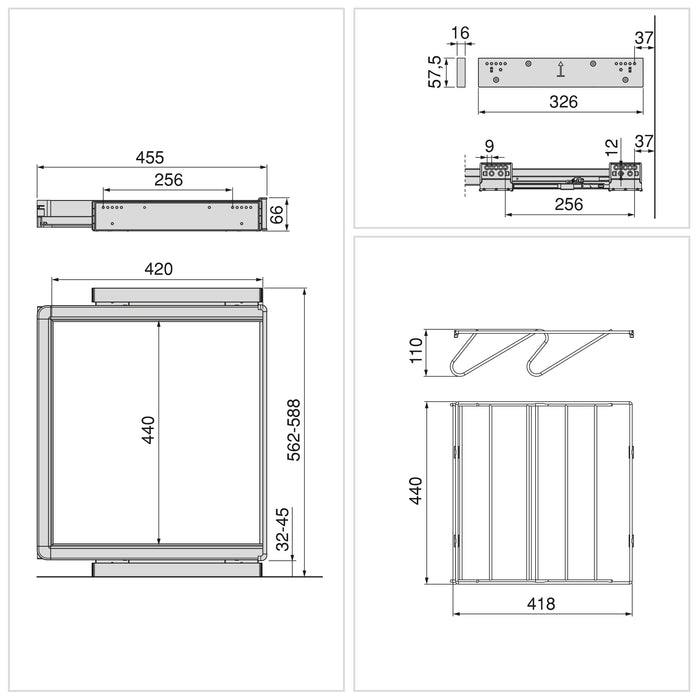 455
256
66
420
440
562-588
32-45
16
57,5
37
326
9
12
37
256
110
440
418