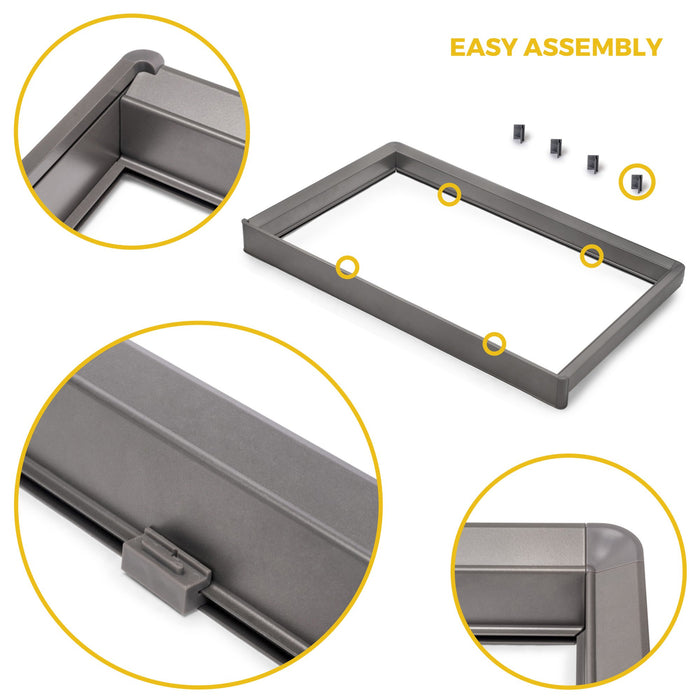 EASY ASSEMBLY