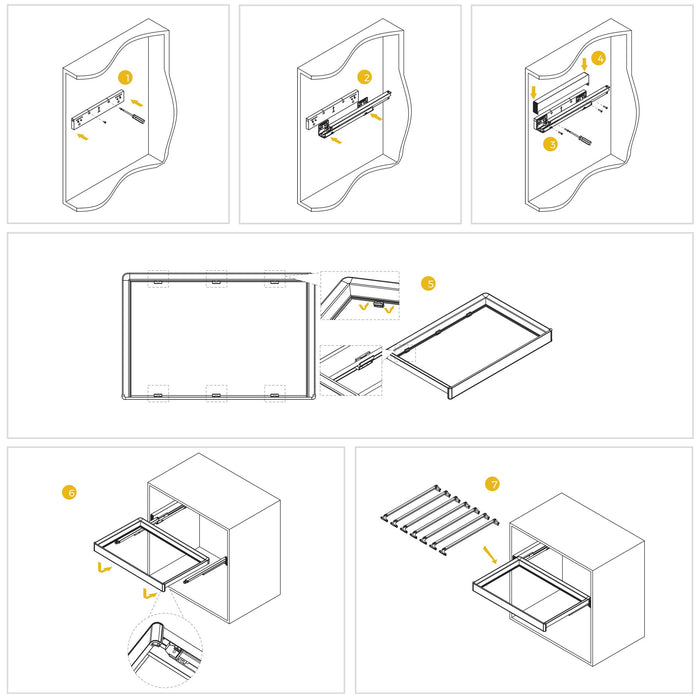 1

2

4

3

5

6

7