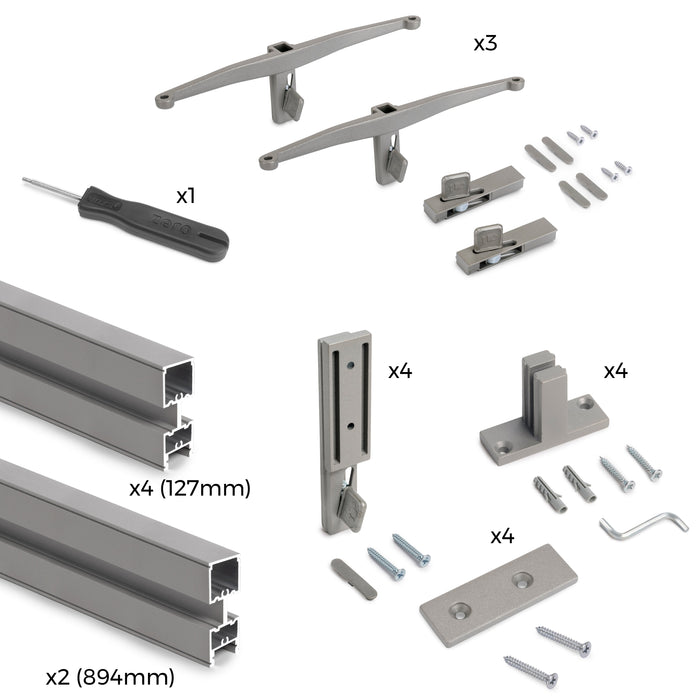 x3

x1

zero

x4

x4

x4 (127mm)

x4

x2 (894mm)