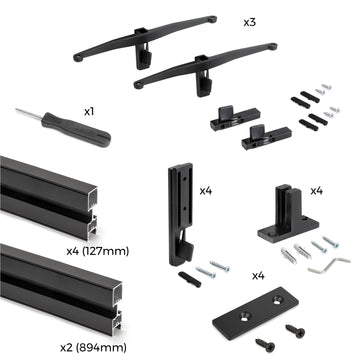 x3

x1

x4

x4

x4 (127mm)

x4

x2 (894mm)