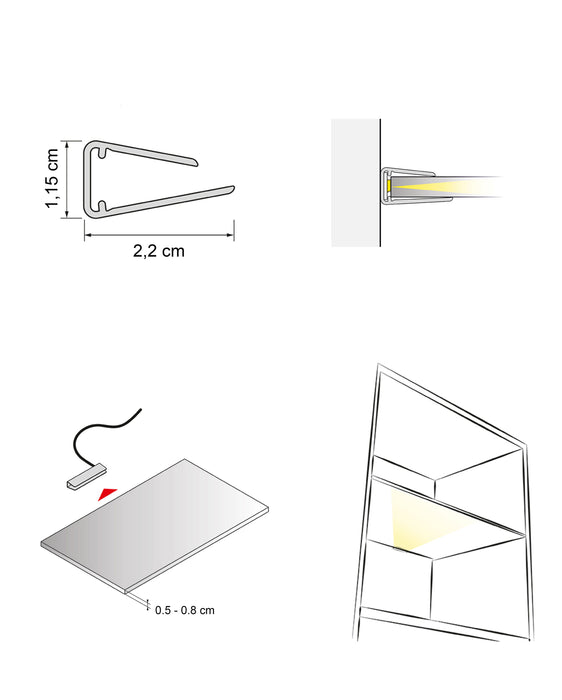 1,15 cm

2,2 cm

0.5 - 0.8 cm