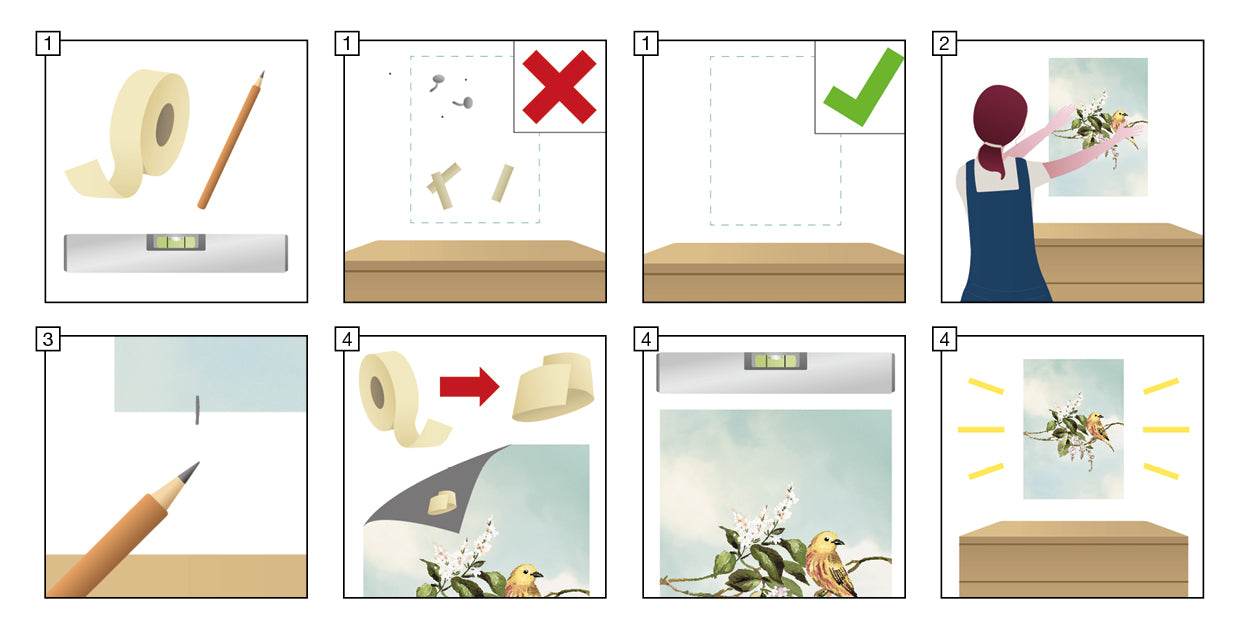 1

1

1

2

3

4

4

4