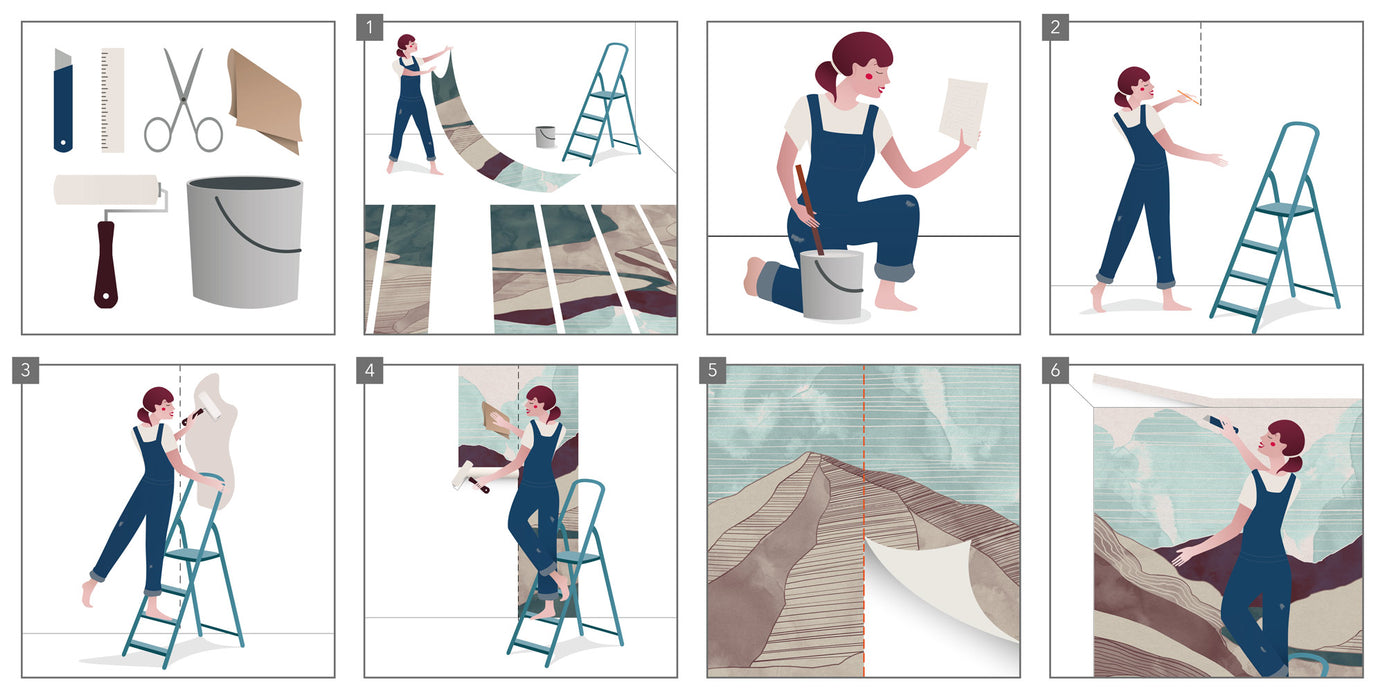 1

2

3

4

5

6