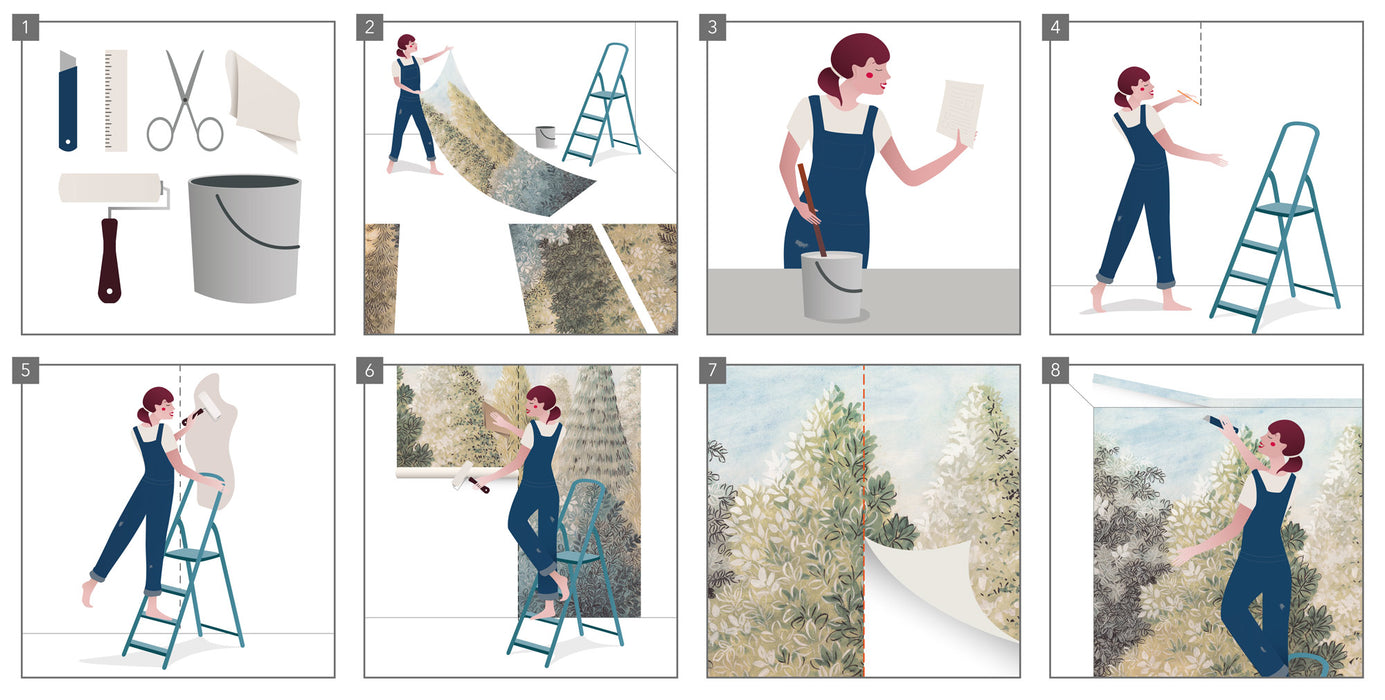 1

2

3

4

5

6

7

8