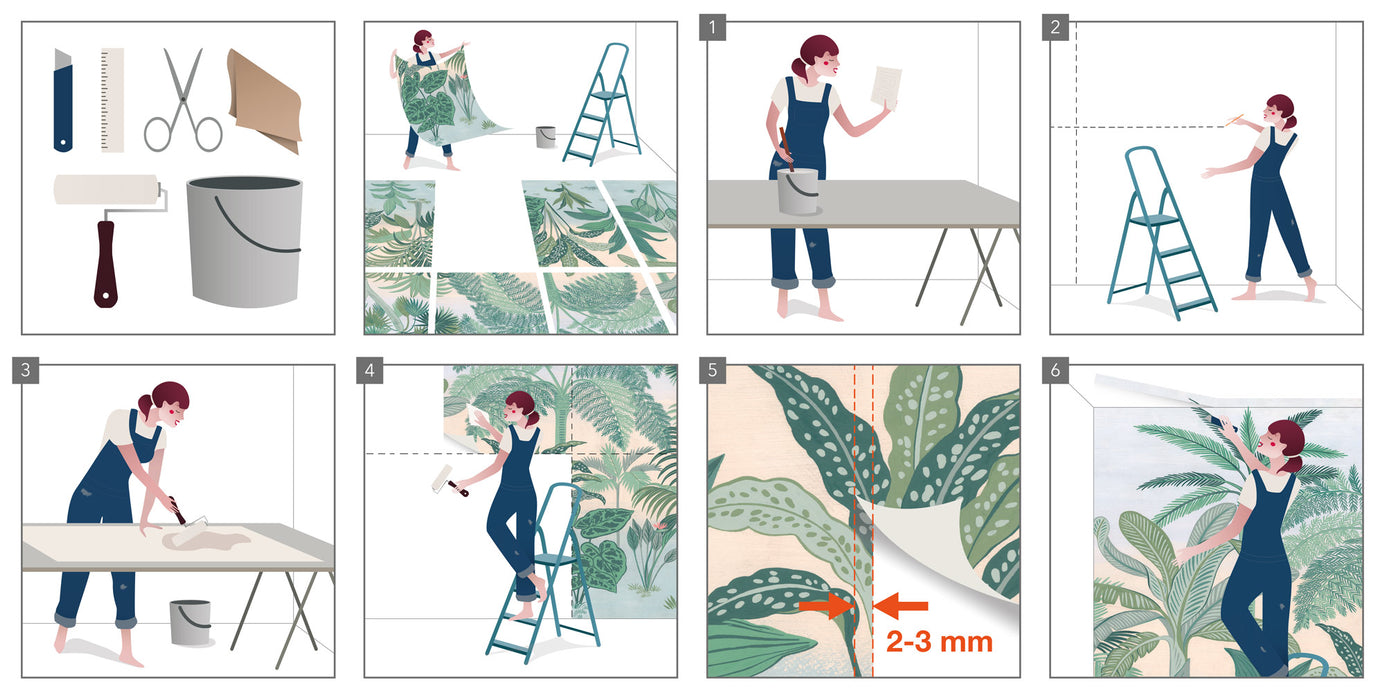 1

2

3

4

5

2-3 mm

6