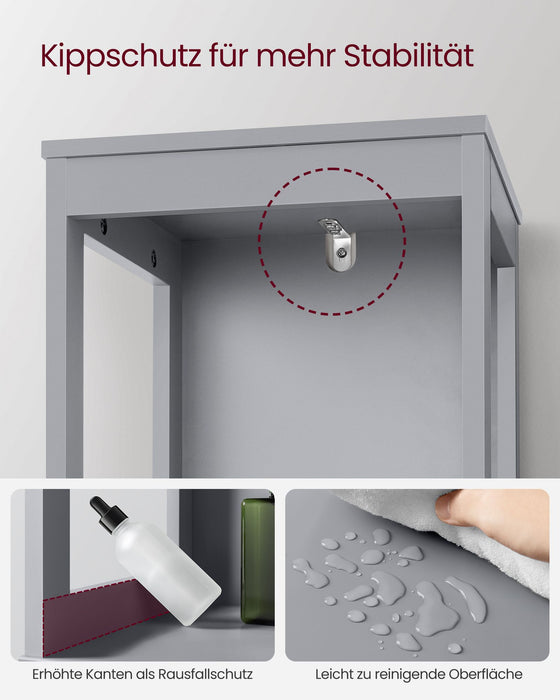 Kippschutz für mehr Stabilität

Erhöhte Kanten als Rausfallschutz

Leicht zu reinigende Oberfläche