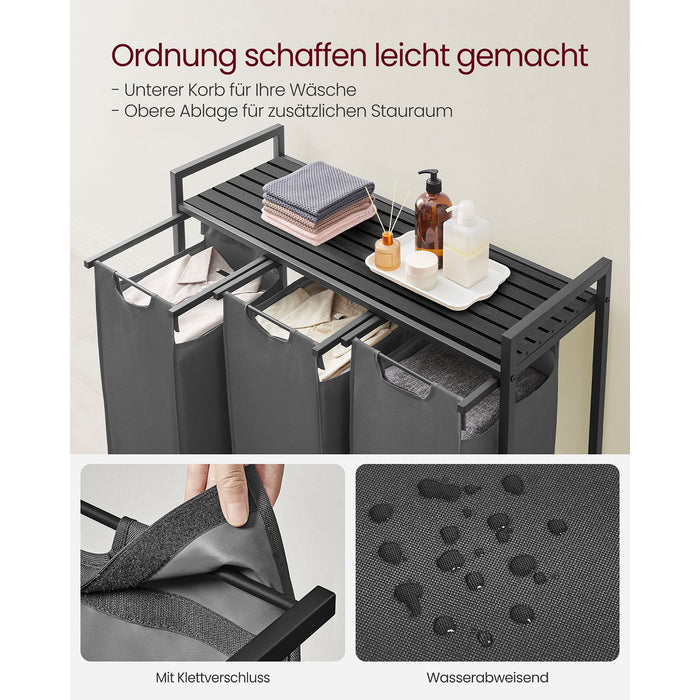 Ordnung schaffen leicht gemacht
- Unterer Korb für Ihre Wäsche
- Obere Ablage für zusätzlichen Stauraum

Mit Klettverschluss

Wasserabweisend