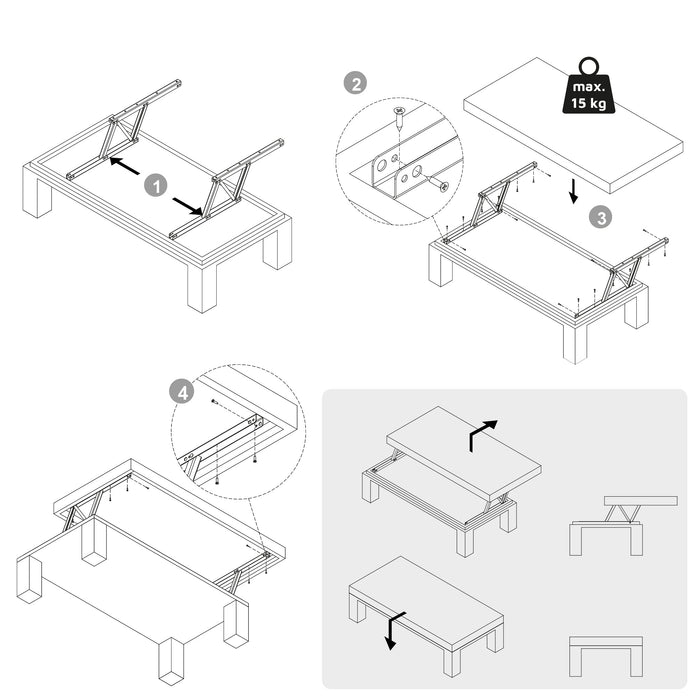 1

2

max.
15 kg

3

4