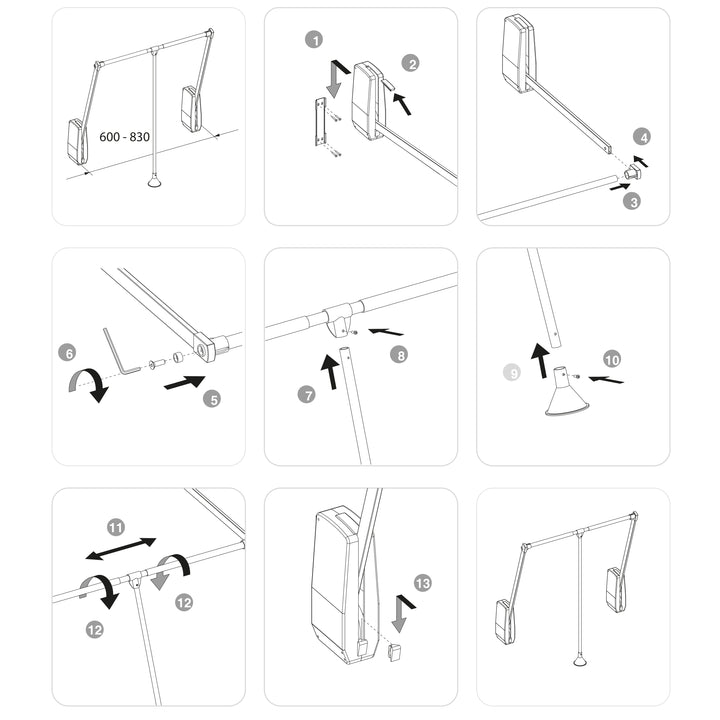 600 - 830

1
2

4
3

6
5

8
7

9
10

11
12
12

13