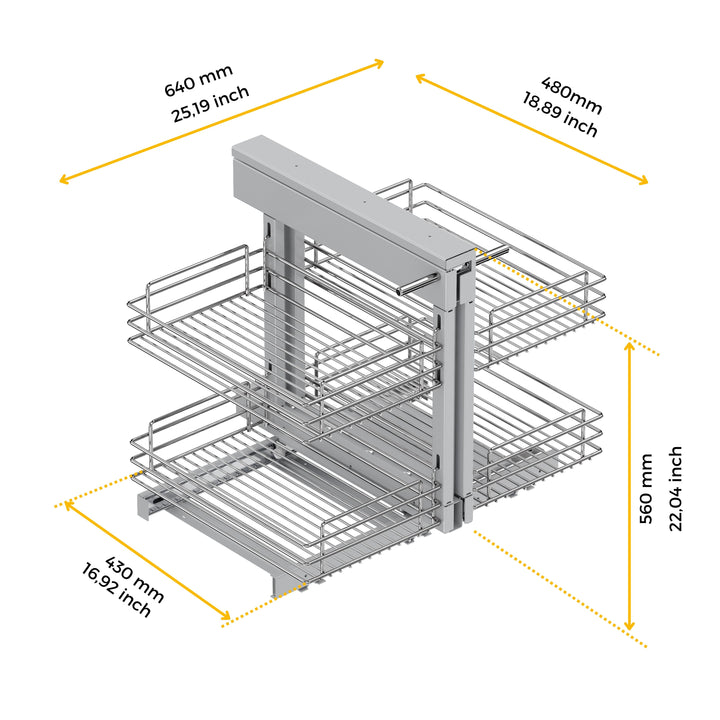 640 mm
25,19 inch

480mm
18,89 inch

560 mm
22,04 inch

430 mm
16,92 inch