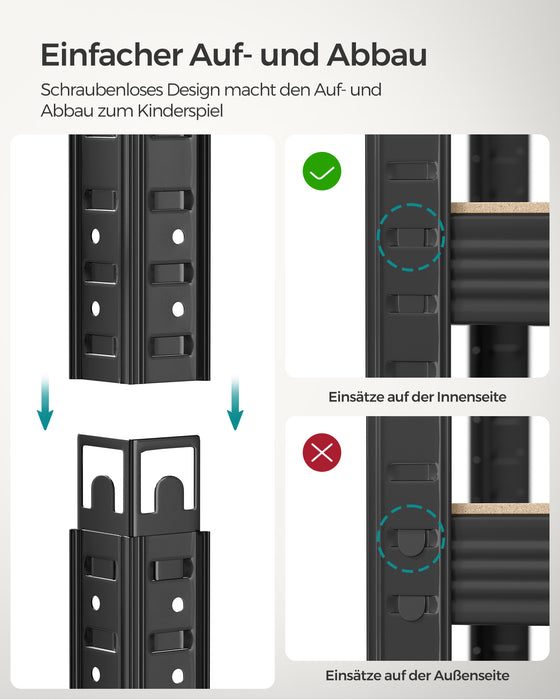 Einfacher Auf- und Abbau

Schraubenloses Design macht den Auf- und Abbau zum Kinderspiel

Einsätze auf der Innenseite

Einsätze auf der Außenseite