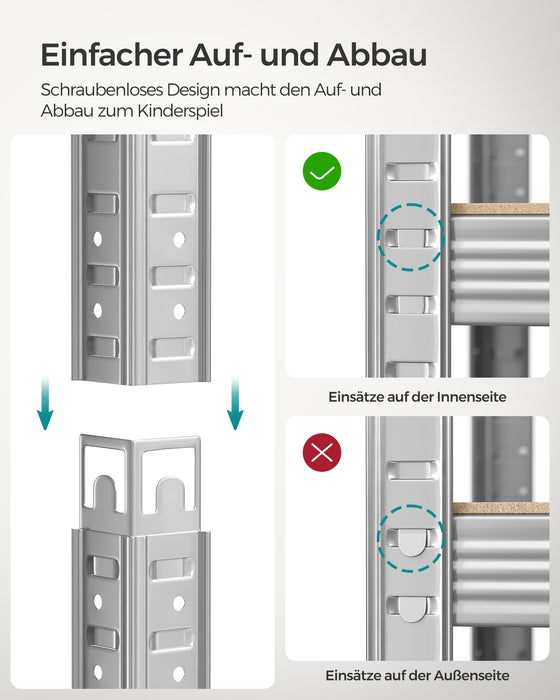 Einfacher Auf- und Abbau

Schraubenloses Design macht den Auf- und Abbau zum Kinderspiel

Einsätze auf der Innenseite

Einsätze auf der Außenseite