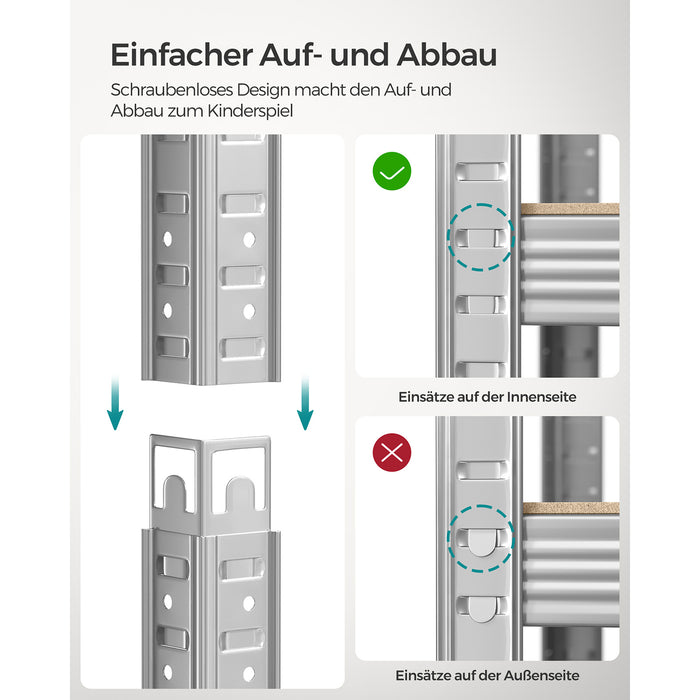 Einfacher Auf- und Abbau

Schraubenloses Design macht den Auf- und Abbau zum Kinderspiel

Einsätze auf der Innenseite

Einsätze auf der Außenseite