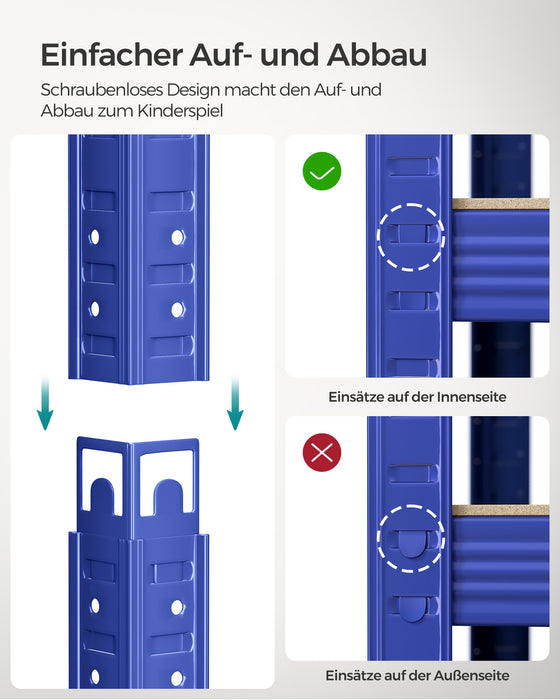 Einfacher Auf- und Abbau

Schraubenloses Design macht den Auf- und Abbau zum Kinderspiel

Einsätze auf der Innenseite

Einsätze auf der Außenseite