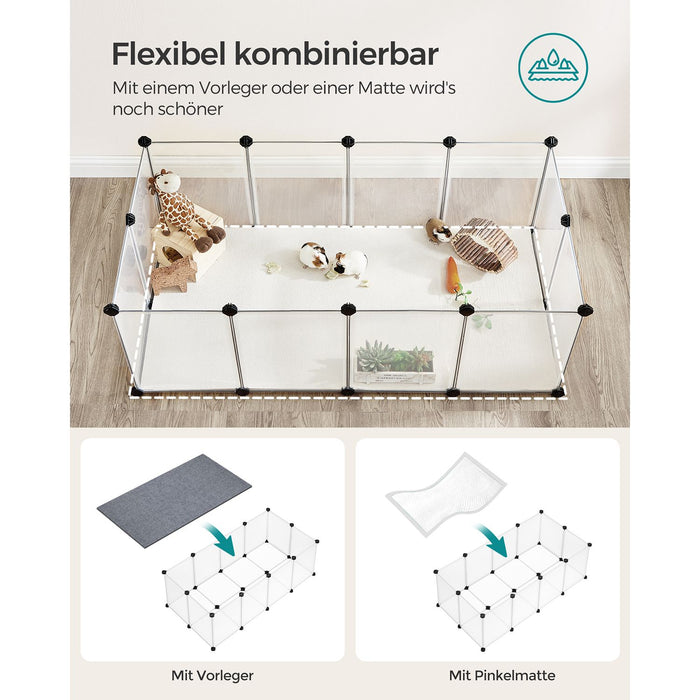 Flexibel kombinierbar

Mit einem Vorleger oder einer Matte wird's noch schöner

Mit Vorleger

Mit Pinkelmatte