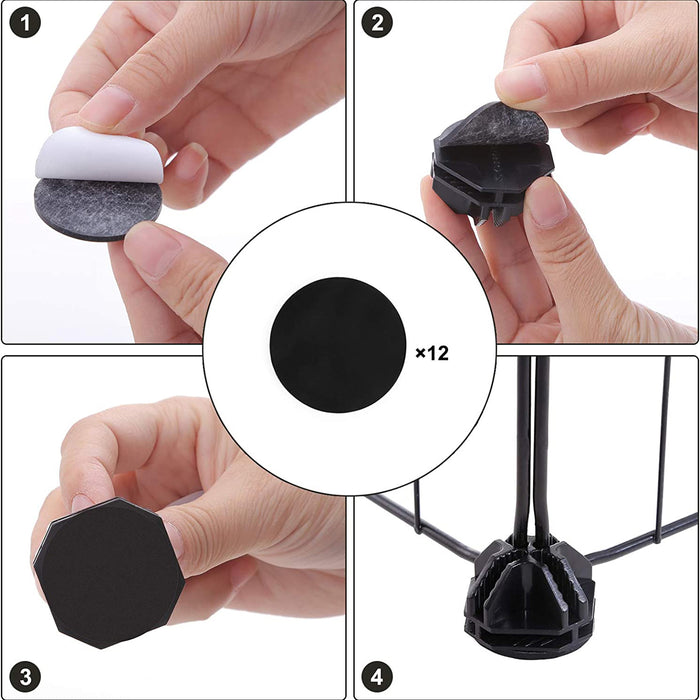 1

2

×12

3

4