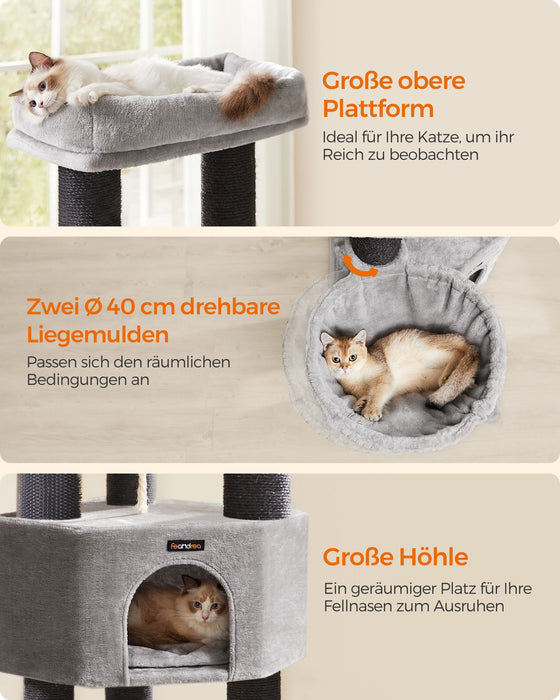 Große obere Plattform

Ideal für Ihre Katze, um ihr Reich zu beobachten

Zwei Ø 40 cm drehbare Liegemulden

Passen sich den räumlichen Bedingungen an

feandrea

Große Höhle

Ein geräumiger Platz für Ihre Fellnasen zum Ausruhen