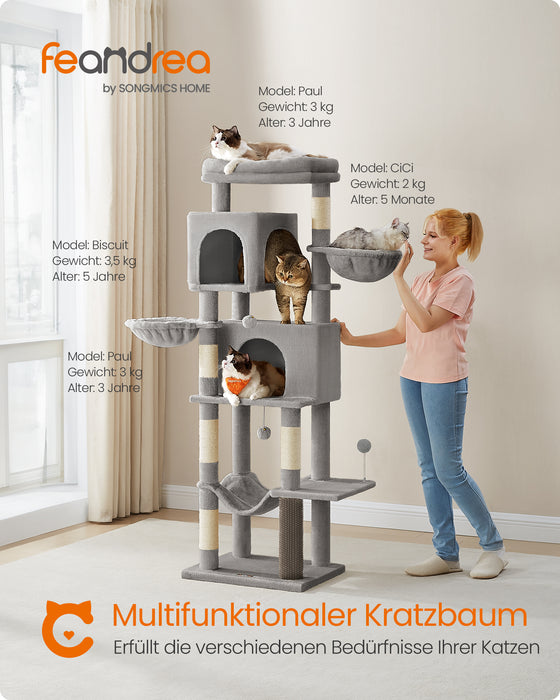 feandrea
by SONGMICS HOME

Model: Paul
Gewicht: 3 kg
Alter: 3 Jahre

Model: CiCi
Gewicht: 2 kg
Alter: 5 Monate

Model: Biscuit
Gewicht: 3,5 kg
Alter: 5 Jahre

Model: Paul
Gewicht: 3 kg
Alter: 3 Jahre

Multifunktionaler Kratzbaum
Erfüllt die verschiedenen Bedürfnisse Ihrer Katzen