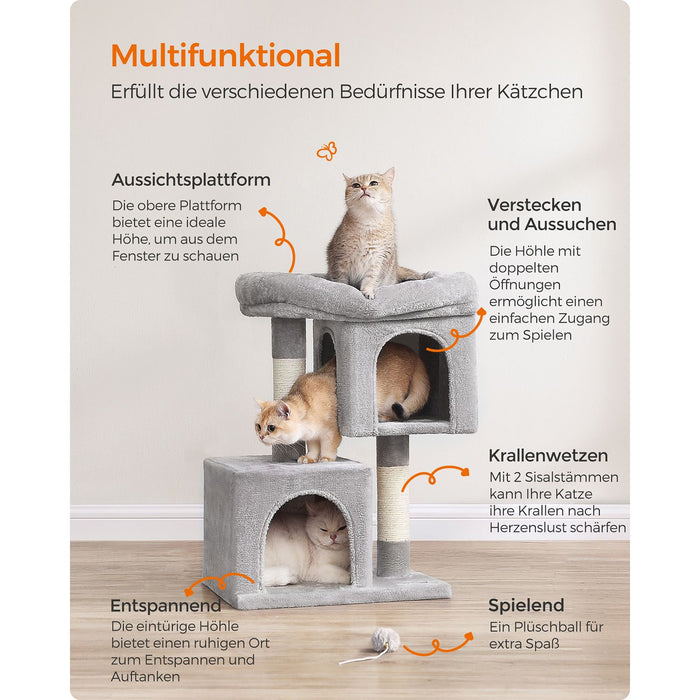 Multifunktional

Erfüllt die verschiedenen Bedürfnisse Ihrer Kätzchen

Aussichtsplattform

Die obere Plattform bietet eine ideale Höhe, um aus dem Fenster zu schauen

Verstecken und Aussuchen

Die Höhle mit doppelten Öffnungen ermöglicht einen einfachen Zugang zum Spielen

Krallenwetzen

Mit 2 Sisalstämmen kann Ihre Katze ihre Krallen nach Herzenslust schärfen

Entspannend

Die eintürige Höhle bietet einen ruhigen Ort zum Entspannen und Auftanken

Spielend

Ein Plüschball für extra Spaß