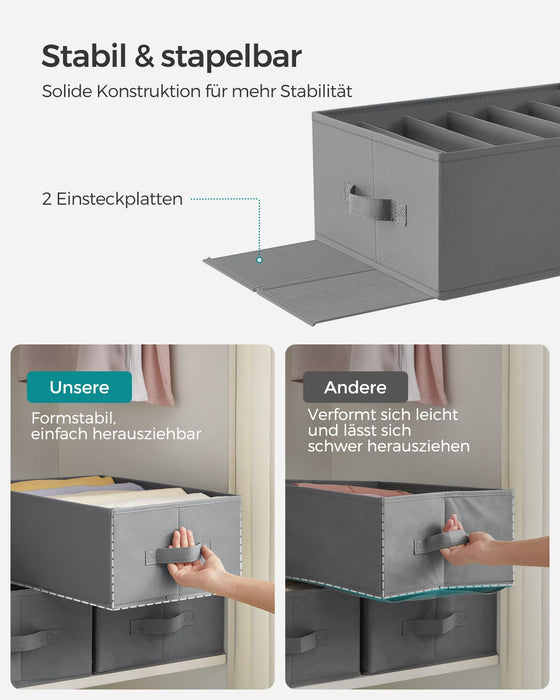 Stabil & stapelbar

Solide Konstruktion für mehr Stabilität

2 Einsteckplatten

Unsere

Formstabil, einfach herausziehbar

Andere

Verformt sich leicht und lässt sich schwer herausziehen