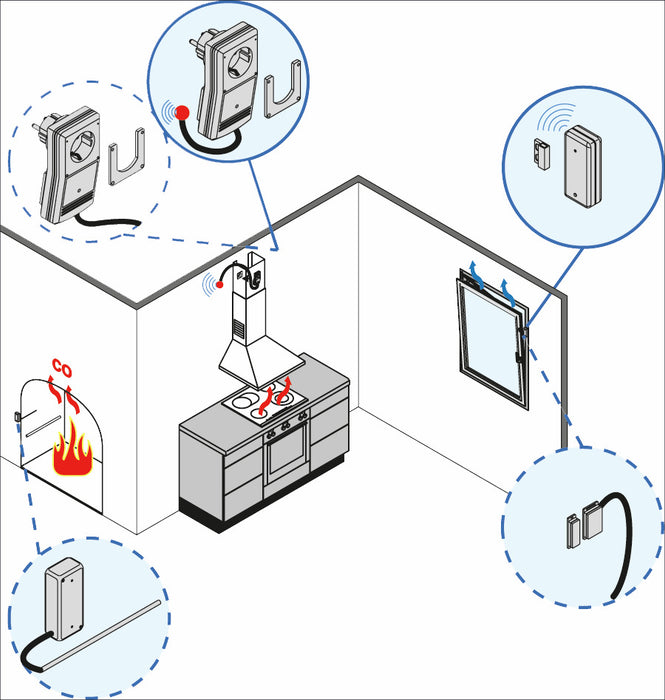 CO