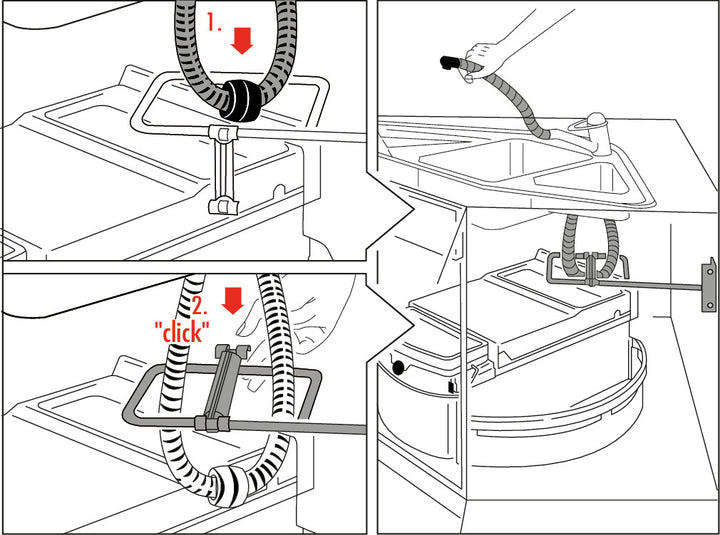 1.

2.
"click"