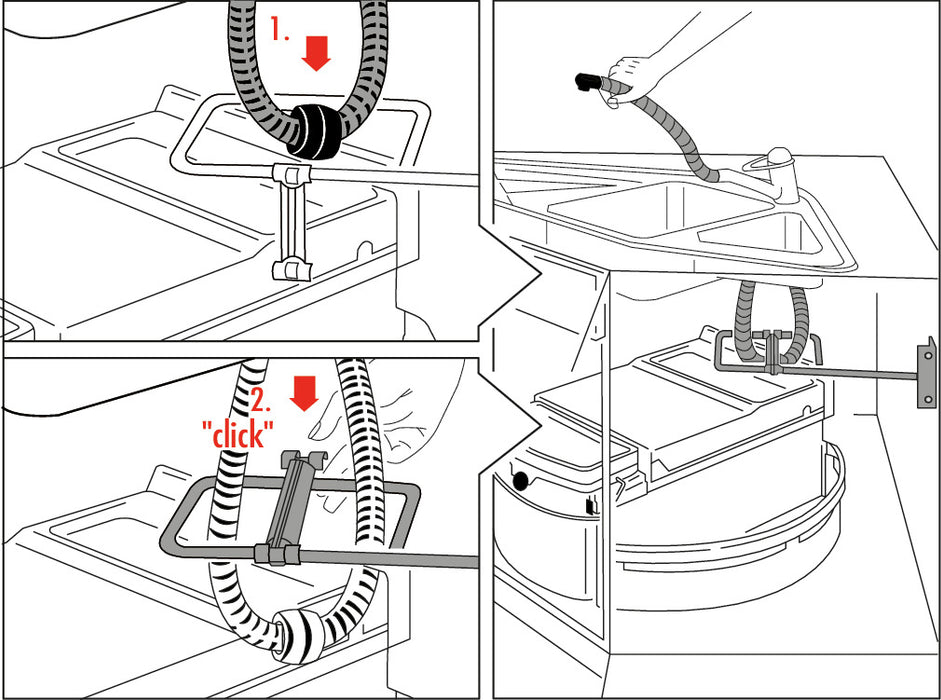 1.

2.
"click"