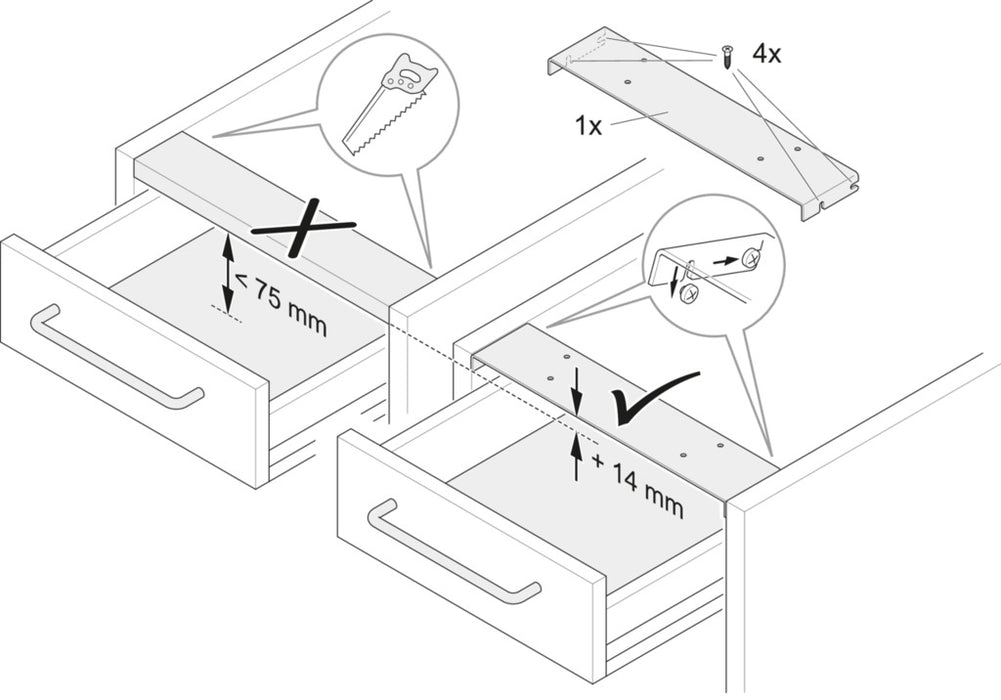 4x

1x

< 75 mm

+ 14 mm