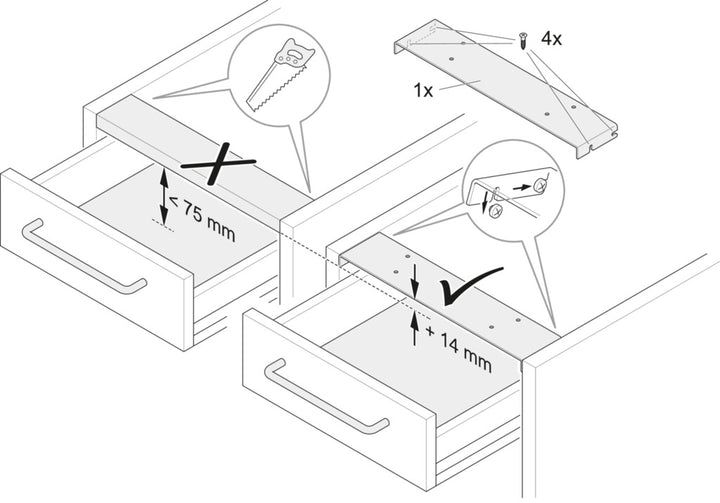 4x

1x

< 75 mm

+ 14 mm