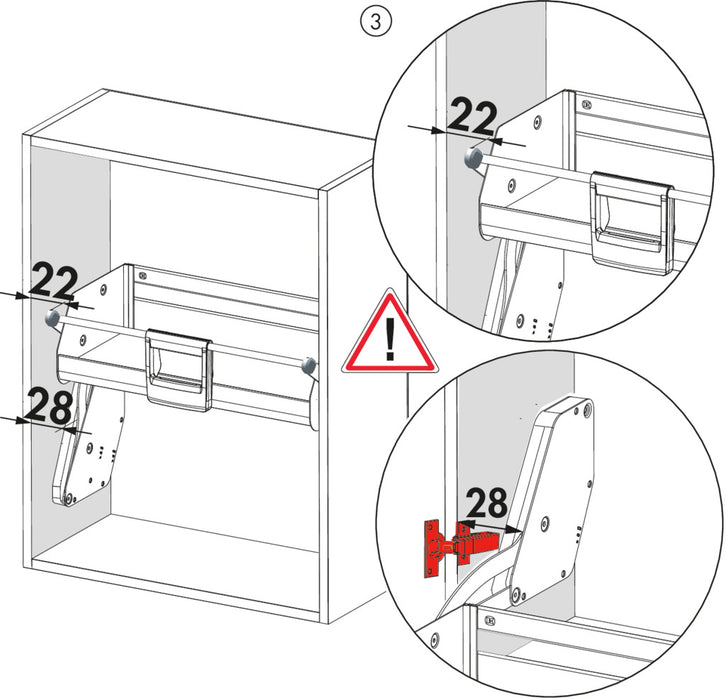 ③

22

22

28

!

28