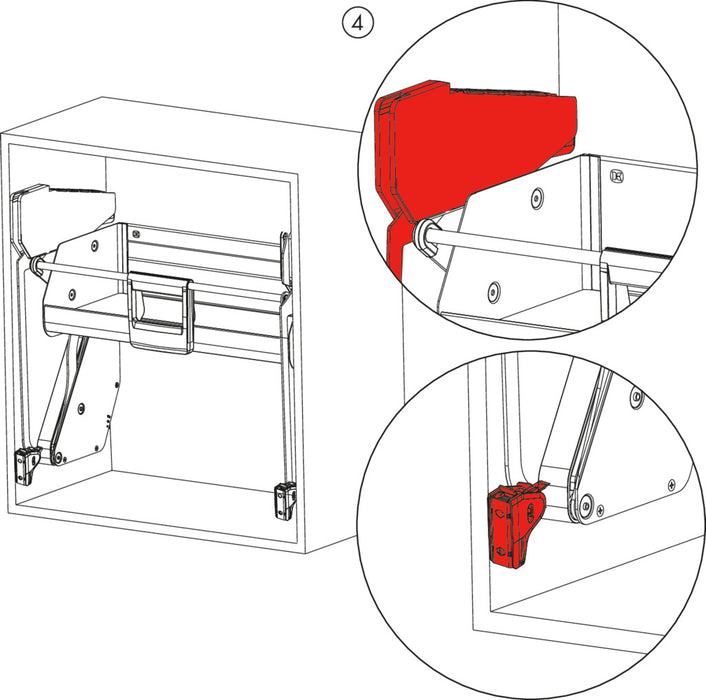 4