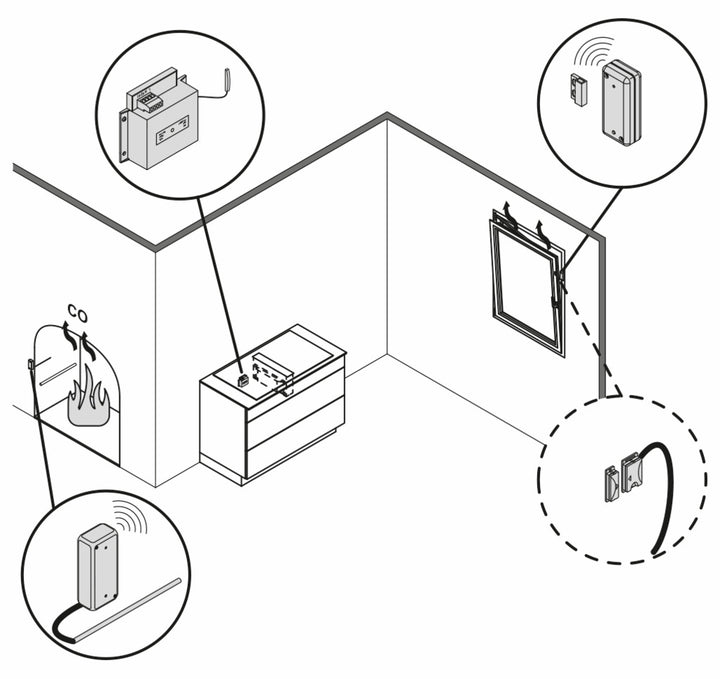 CO