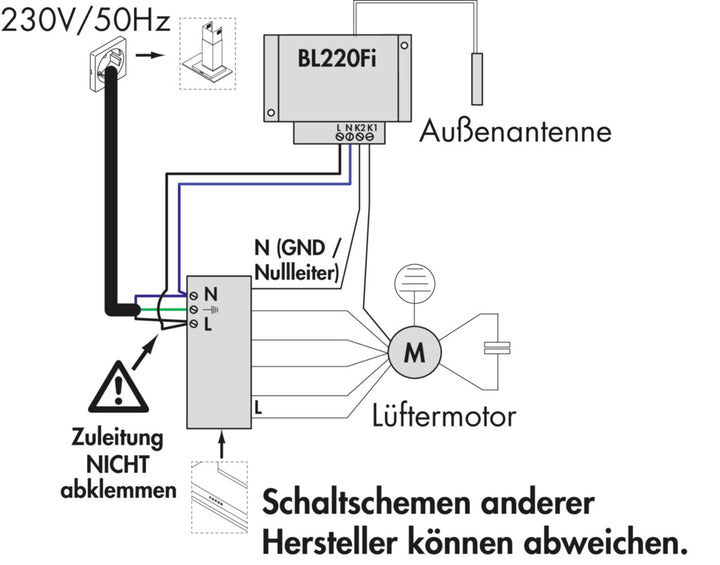 230V/50Hz

BL220Fi

L N K2 K1

Außenantenne

N (GND / Nullleiter)

N

L

M

L

Lüftermotor

Zuleitung NICHT abklemmen

Schaltschemen anderer Hersteller können abweichen.